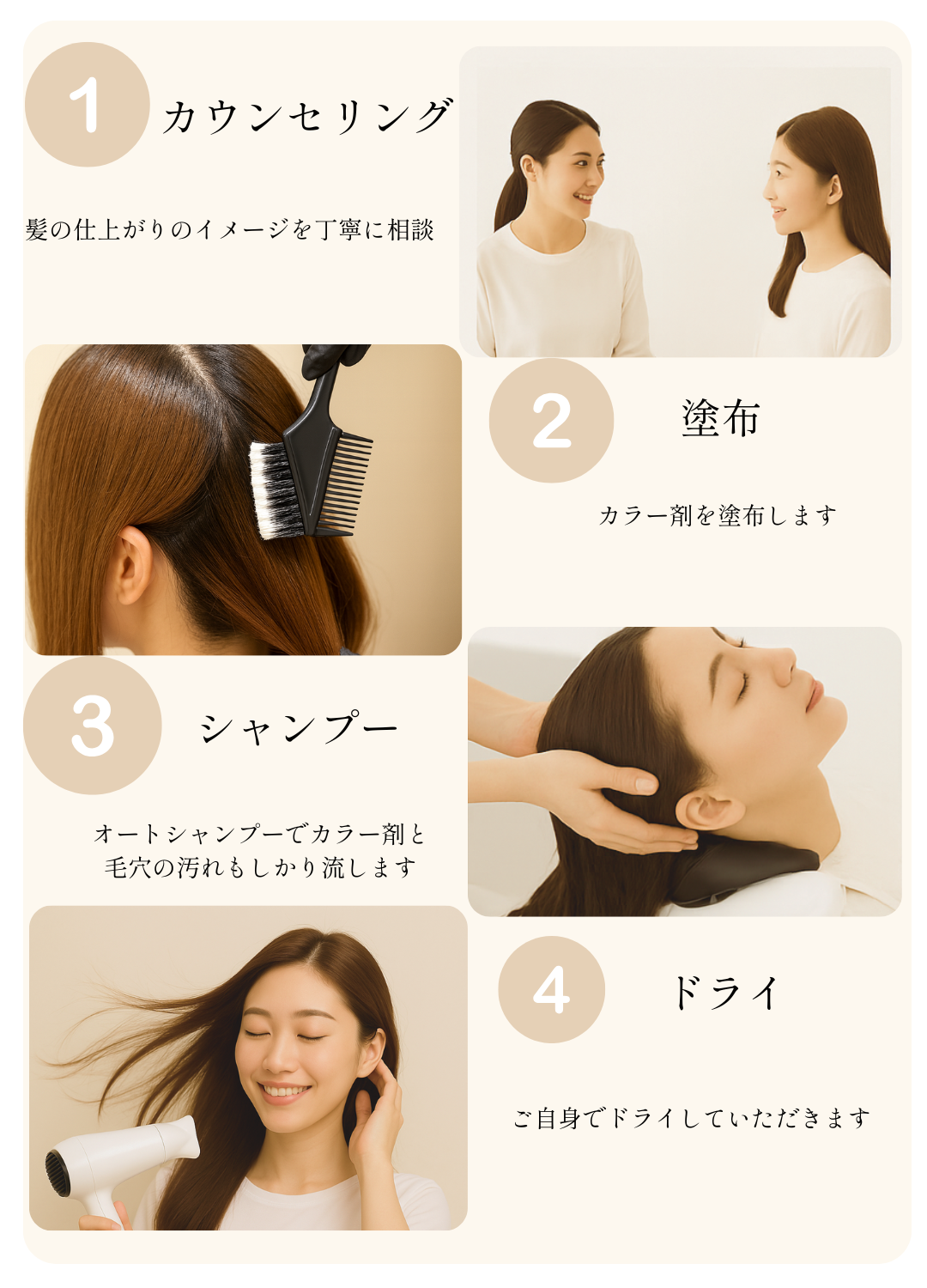 1 カウンセリング

髪の仕上がりのイメージを丁寧に相談

2 塗布

カラー剤を塗布します

3 シャンプー

オートシャンプーでカラー剤と毛穴の汚れもしかり流します

4 ドライ

ご自身でドライしていただきます